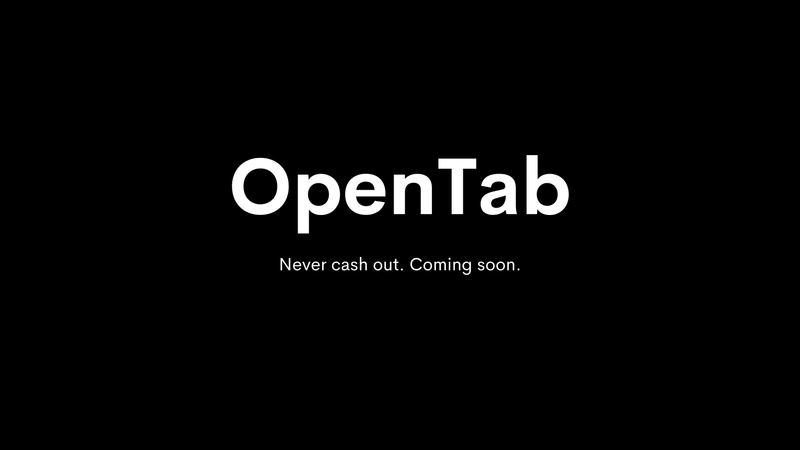 OpenTab

Never cash out. Coming soon.